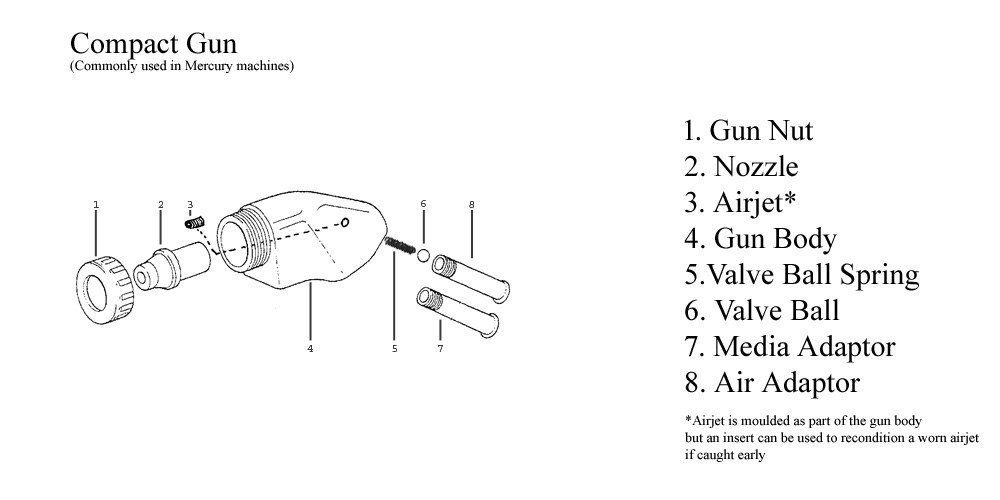 Compact Gun
(Commonly used in Mercury machines)

1
2
3
6
8
4
5
7

1. Gun Nut
2. Nozzle
3. Airjet*
4. Gun Body
5.Valve Ball Spring
6. Valve Ball
7. Media Adaptor
8. Air Adaptor

*Airjet is moulded as part of the gun body but an insert can be used to recondition a worn airjet if caught early