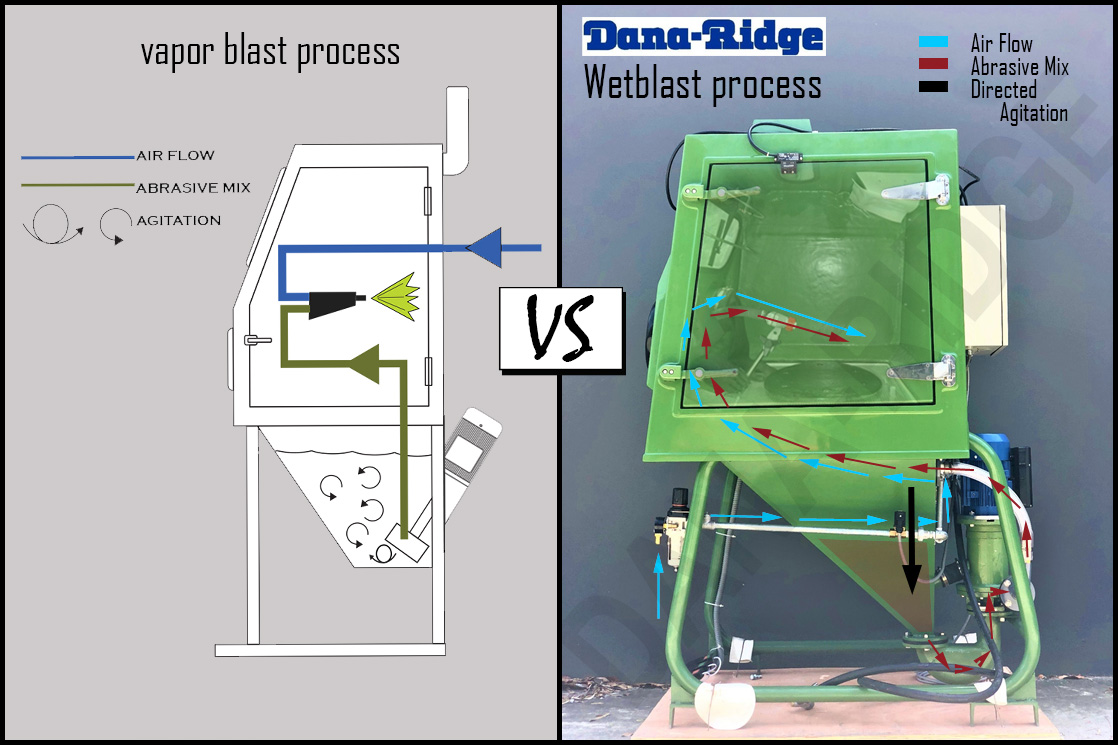 vapor blast process

AIR FLOW

ABRASIVE MIX

AGITATION

VS

Dana-Ridge

Wetblast process

Air Flow

Abrasive Mix

Directed Agitation

DANA-RIDGE